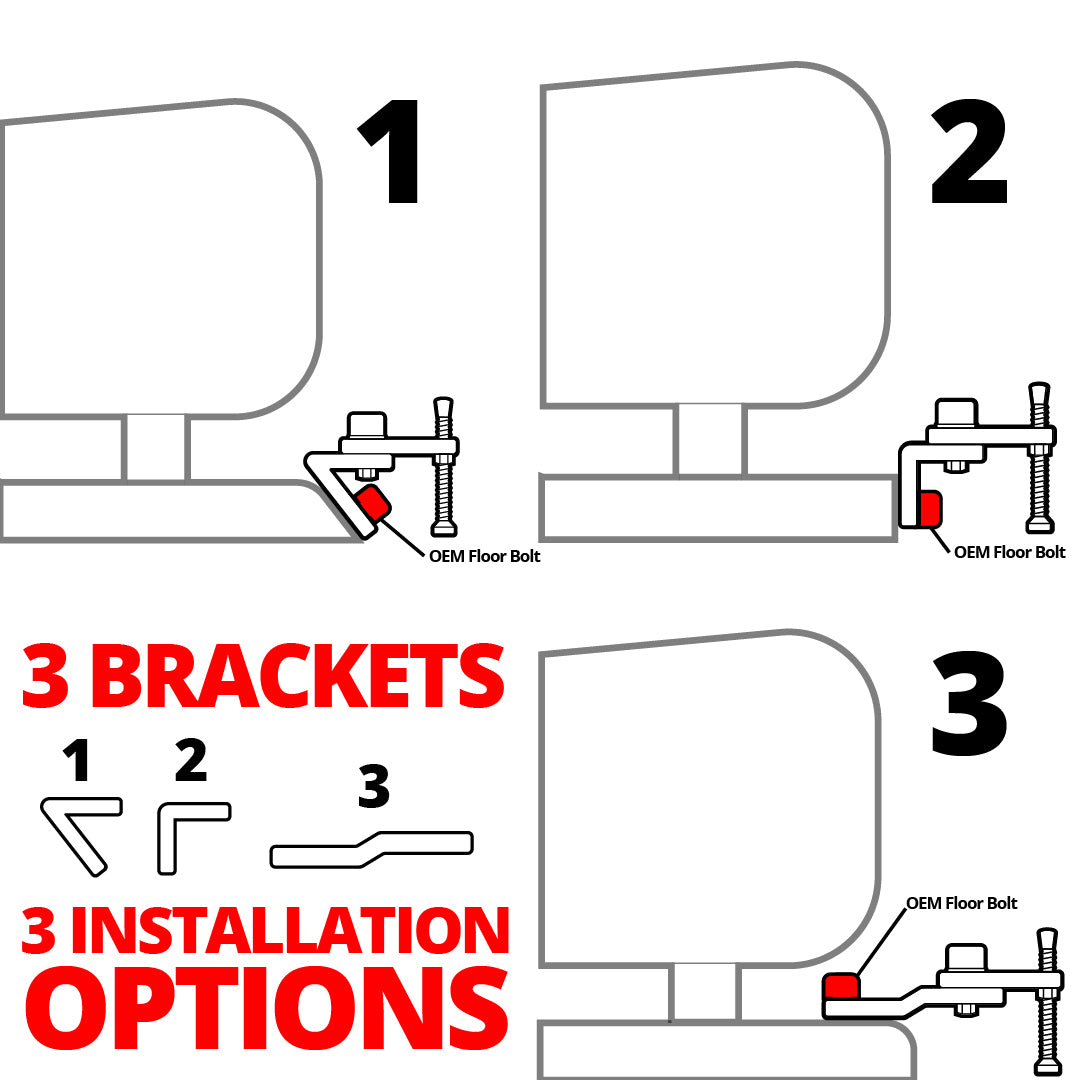 1

OEM Floor Bolt

2

OEM Floor Bolt

3 BRACKETS

1 2 3

3 INSTALLATION OPTIONS

3

OEM Floor Bolt