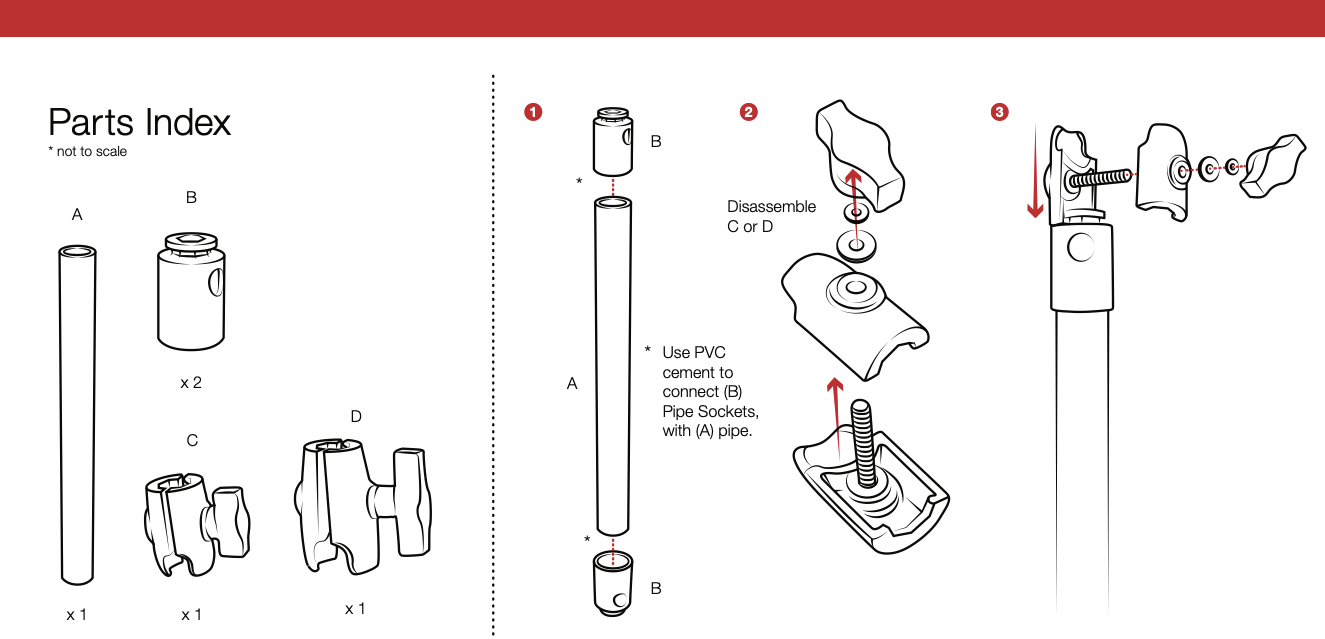 Parts Index
* not to scale

A

B

x 2

C

D

x 1

x 1

x 1

1

B

*

A

* Use PVC cement to connect (B) Pipe Sockets, with (A) pipe.

*

B

2

Disassemble C or D

3