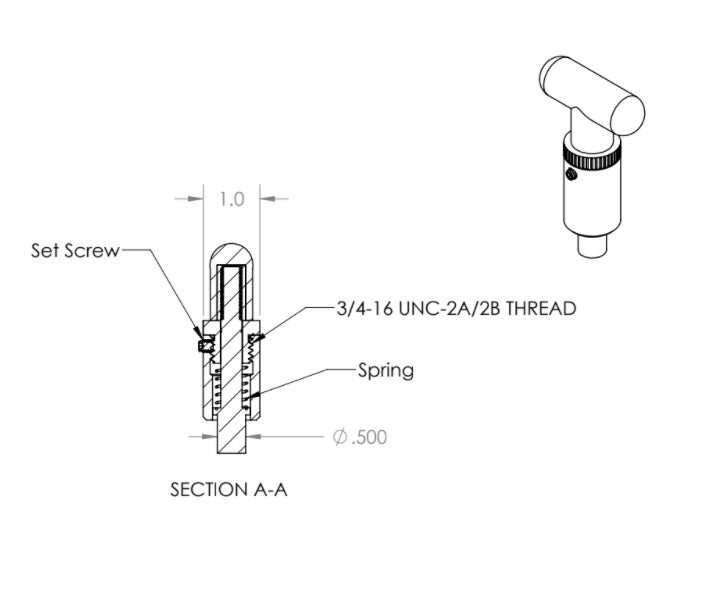 1.0

Set Screw

3/4-16 UNC-2A/2B THREAD

Spring

$\varnothing$ .500

SECTION A-A